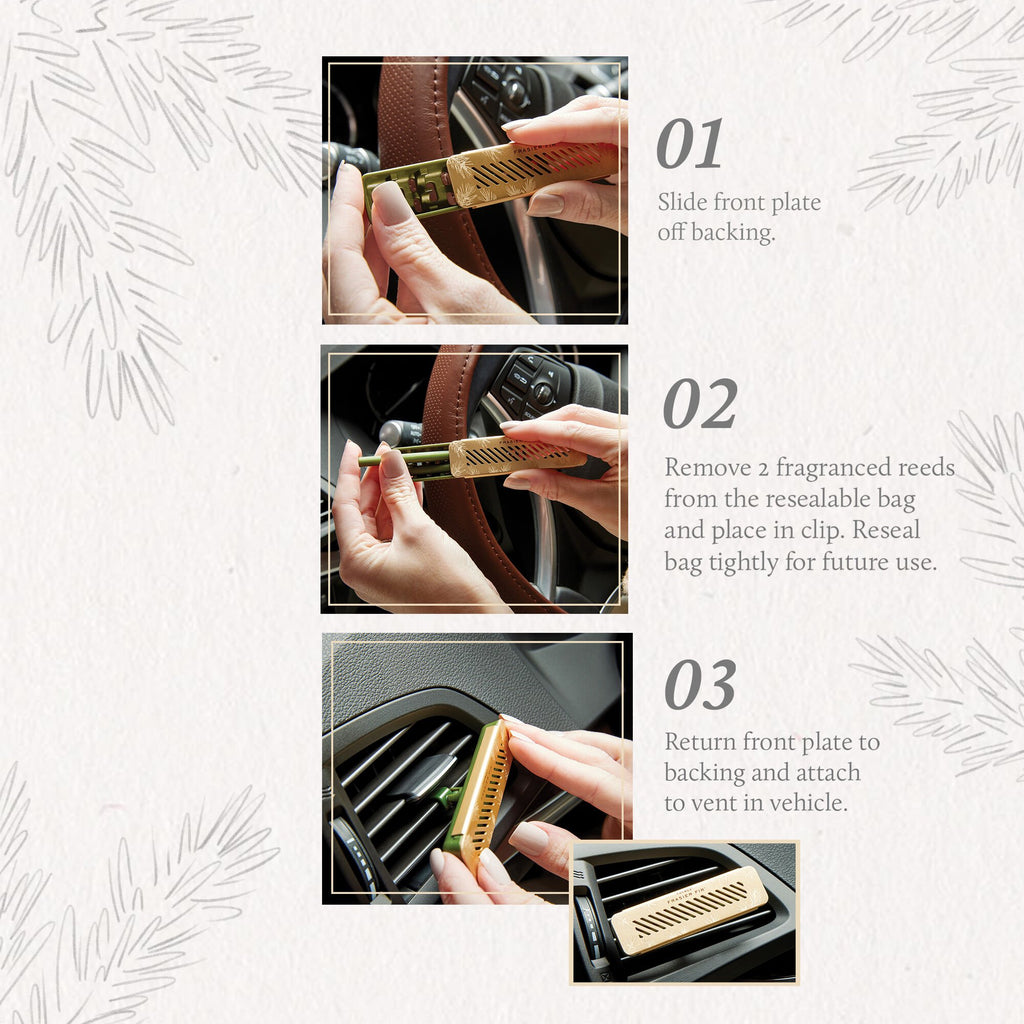 01
Slide front plate off backing.

02
Remove 2 fragranced reeds from the resealable bag and place in clip. Reseal bag tightly for future use.

03
Return front plate to backing and attach to vent in vehicle.

FRASIER FIR