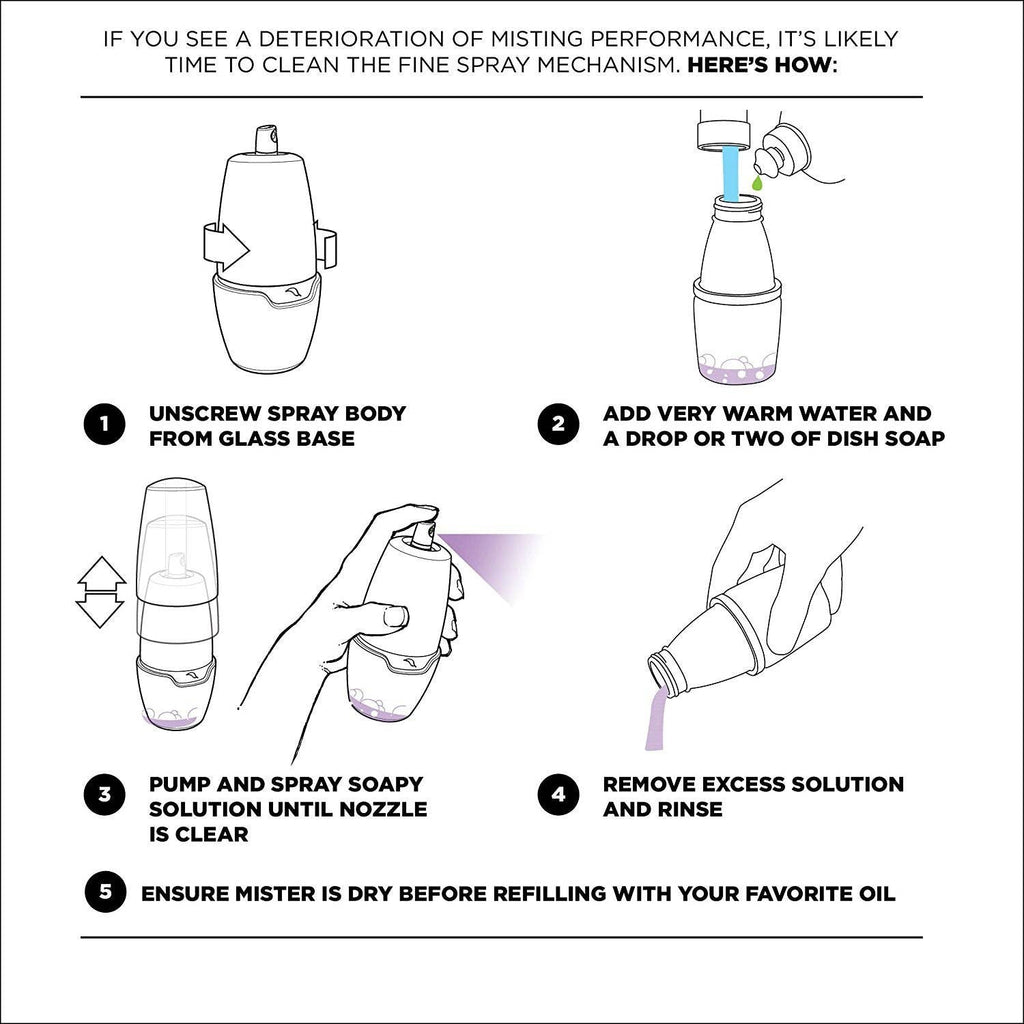 IF YOU SEE A DETERIORATION OF MISTING PERFORMANCE, IT'S LIKELY TIME TO CLEAN THE FINE SPRAY MECHANISM. HERE'S HOW:

1 UNSCREW SPRAY BODY FROM GLASS BASE

2 ADD VERY WARM WATER AND A DROP OR TWO OF DISH SOAP

3 PUMP AND SPRAY SOAPY SOLUTION UNTIL NOZZLE IS CLEAR

4 REMOVE EXCESS SOLUTION AND RINSE

5 ENSURE MISTER IS DRY BEFORE REFILLING WITH YOUR FAVORITE OIL