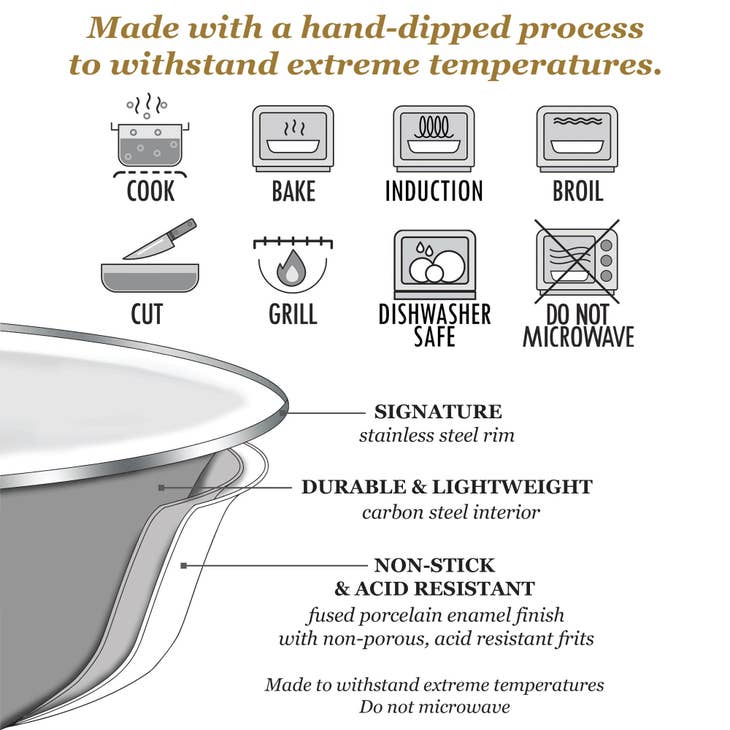 Made with a hand-dipped process to withstand extreme temperatures.

COOK

BAKE

INDUCTION

BROIL

CUT

GRILL

DISHWASHER SAFE

DO NOT MICROWAVE

SIGNATURE
stainless steel rim

DURABLE & LIGHTWEIGHT
carbon steel interior

NON-STICK
& ACID RESISTANT
fused porcelain enamel finish
with non-porous, acid resistant frits

Made to withstand extreme temperatures
Do not microwave